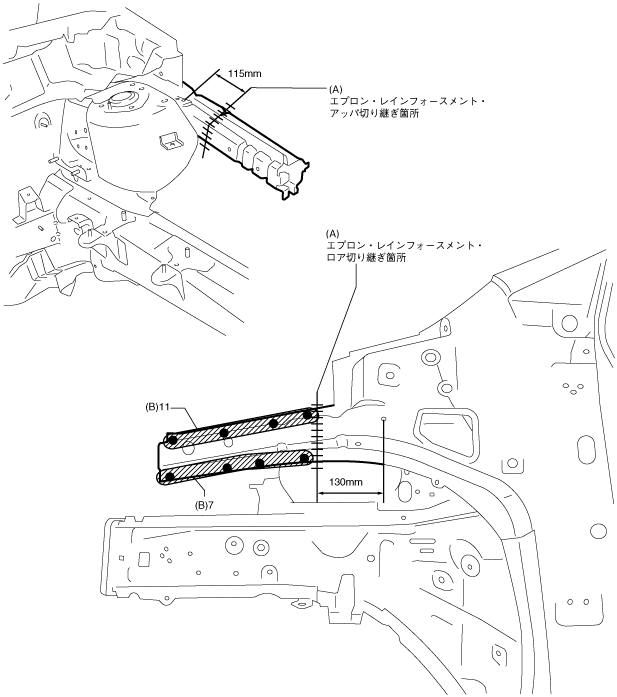 115mm

(A)
エプロン・レインフォースメント・アッパ切り継ぎ箇所

(A)
エプロン・レインフォースメント・ロア切り継ぎ箇所

(B)11

130mm

(B)7