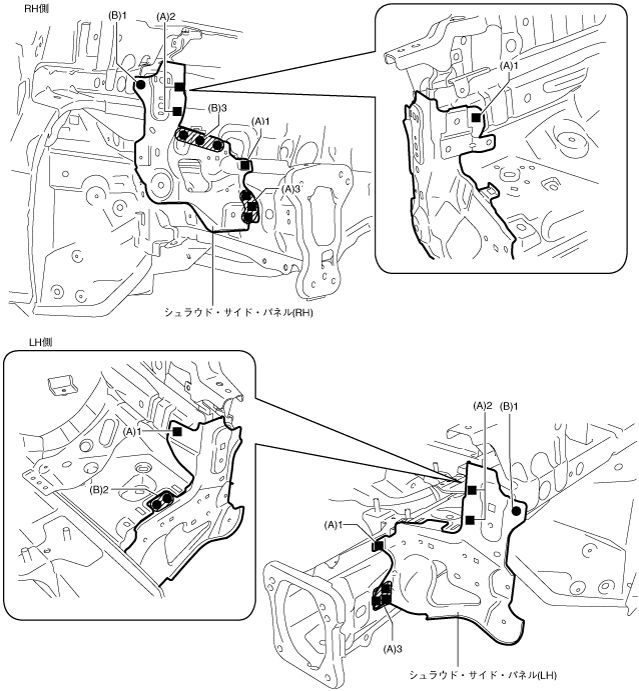 RH側

(B)1

(A)2

(B)3

(A)1

(A)3

(A)1

シュラウド・サイド・パネル(RH)

LH側

(A)1

(B)2

(A)2

(B)1

(A)1

(A)3

シュラウド・サイド・パネル(LH)