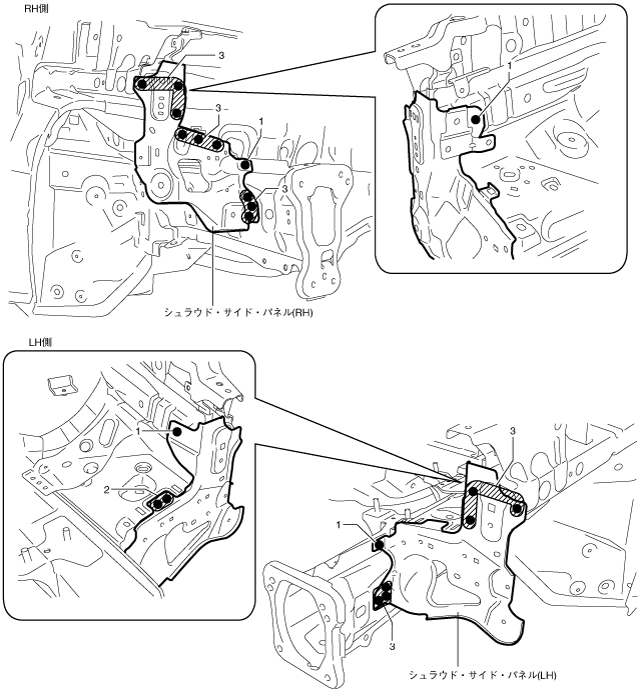 RH側

3

3

1

3

1

シュラウド・サイド・パネル(RH)

LH側

1

2

3

1

3

シュラウド・サイド・パネル(LH)