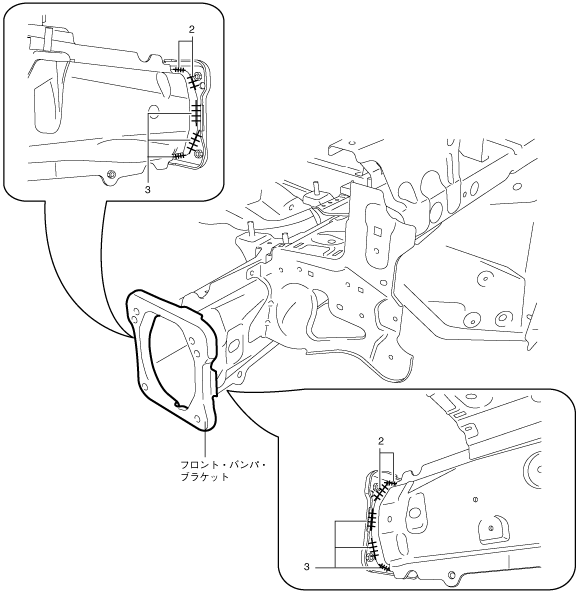 2

3

フロント・バンパ・ブラケット

2

3