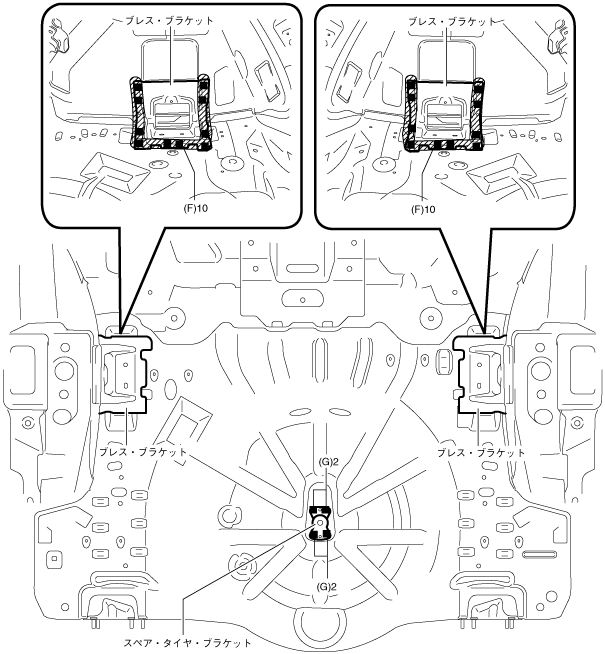 ブレス・ブラケット

(F)10

ブレス・ブラケット

(F)10

ブレス・ブラケット

ブレス・ブラケット

(G)2

(G)2

スペア・タイヤ・ブラケット