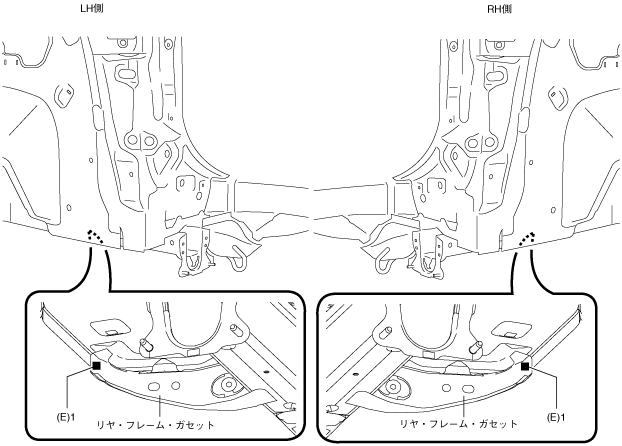 LH側

RH側

(E)1

リヤ・フレーム・ガセット

リヤ・フレーム・ガセット

(E)1