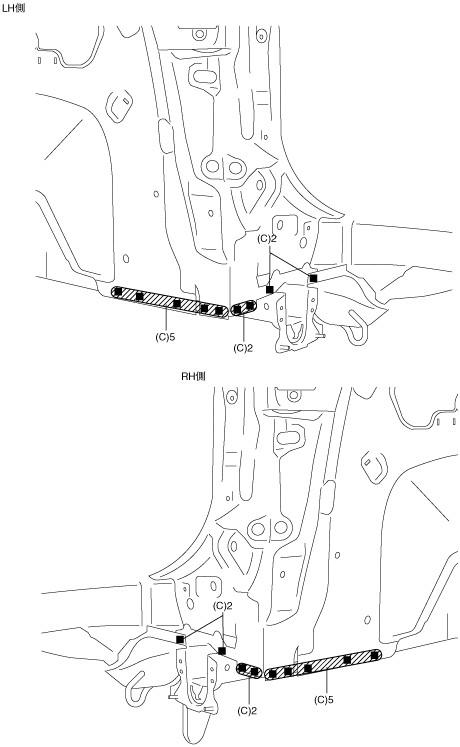 LH側

(C)2

(C)5

(C)2

RH側

(C)2

(C)2

(C)5