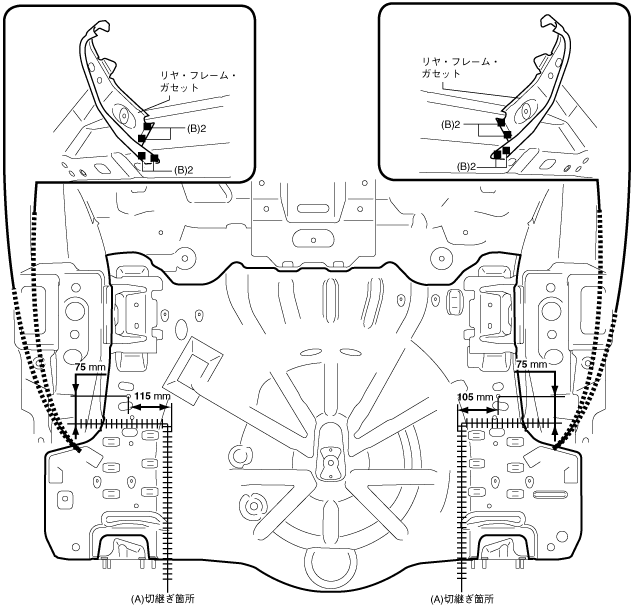 リヤ・フレーム・ガセット

(B)2

(B)2

リヤ・フレーム・ガセット

(B)2

(B)2

75 mm

115 mm

75 mm

105 mm

(A)切継ぎ箇所

(A)切継ぎ箇所