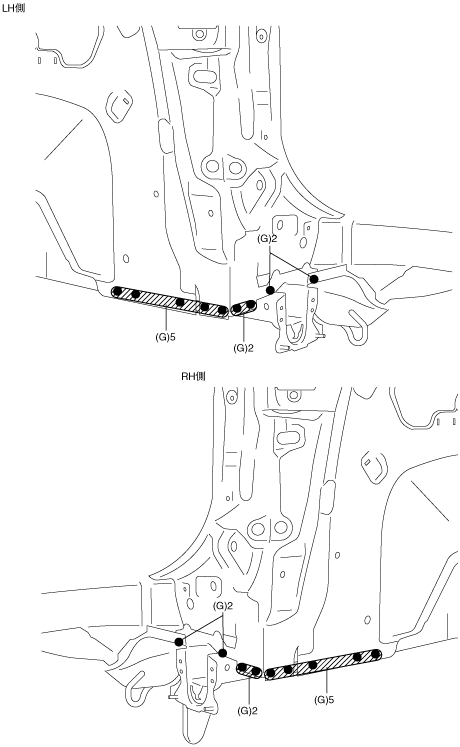 LH側

(G)2

(G)5

(G)2

RH側

(G)2

(G)2

(G)5