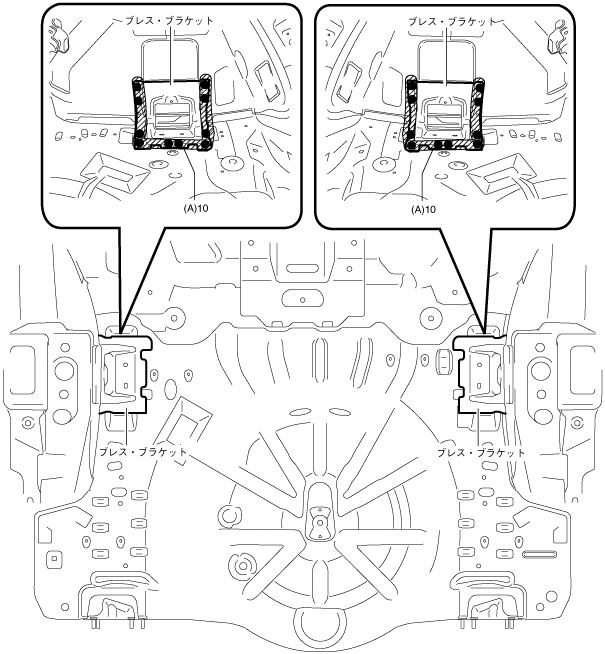 ブレス・ブラケット

(A)10

ブレス・ブラケット

(A)10

ブレス・ブラケット

ブレス・ブラケット