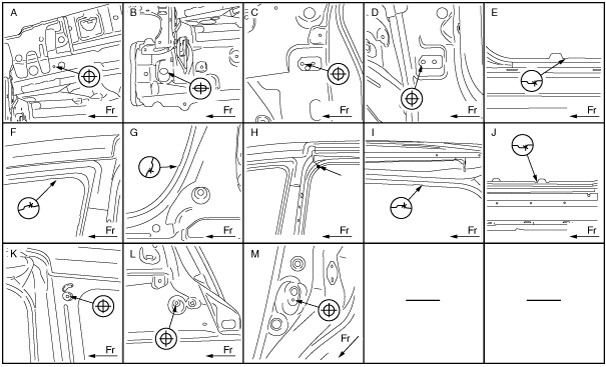 A
Fr
B
Fr
C
Fr
D
Fr
E
Fr
F
Fr
G
Fr
H
Fr
I
Fr
J
Fr
K
Fr
L
Fr
M
Fr