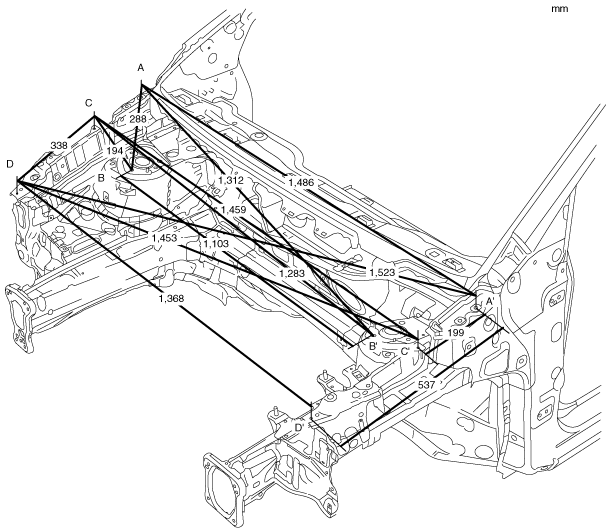 mm

A
C
288
338
194
D
B
1,312
1,486
1,459
1,453
1,103
1,283
1,523
1,368
A'
199
B'
C'
537
D'