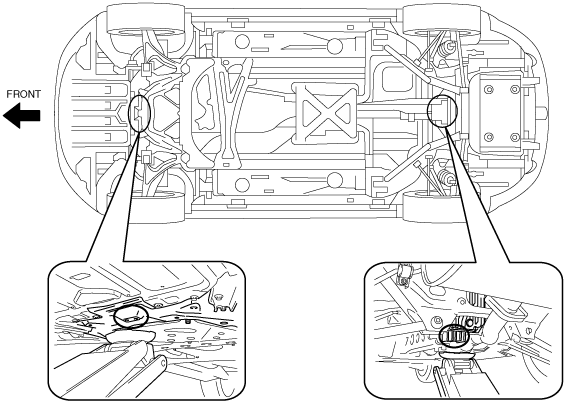 FRONT