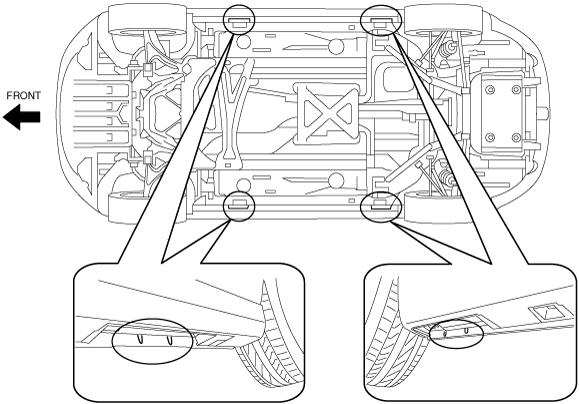 FRONT