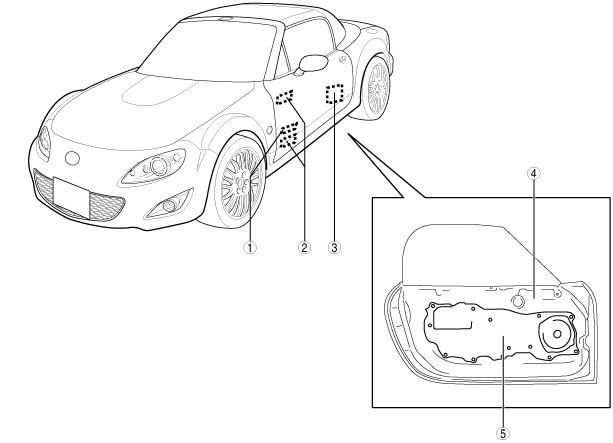 ①
②
③
④
⑤