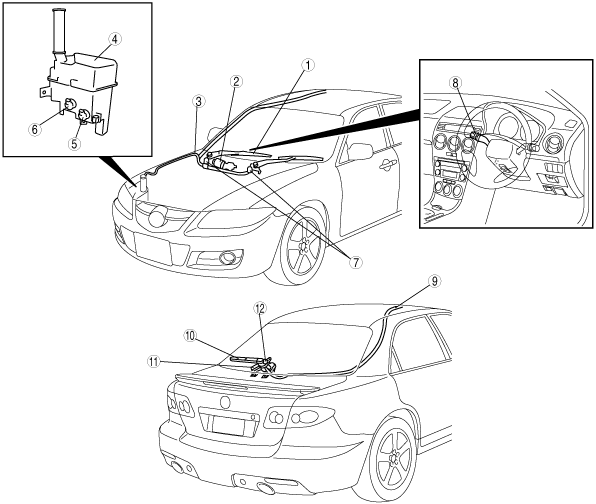 4
6
5
3
2
1
8
7
9
12
10
11