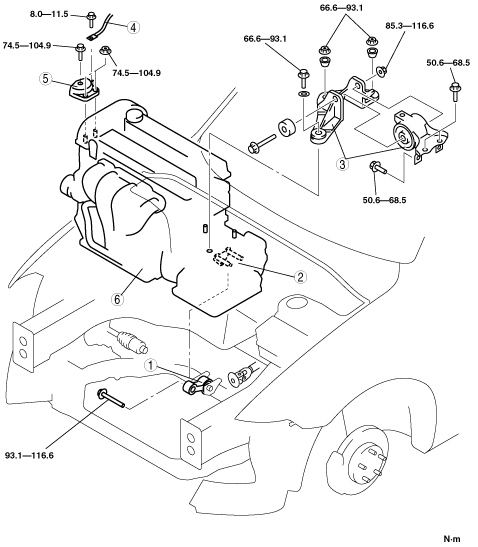 8.0—11.5
4
74.5—104.9
74.5—104.9
5
66.6—93.1
66.6—93.1
85.3—116.6
50.6—68.5
3
50.6—68.5
2
6
1
93.1—116.6
N·m