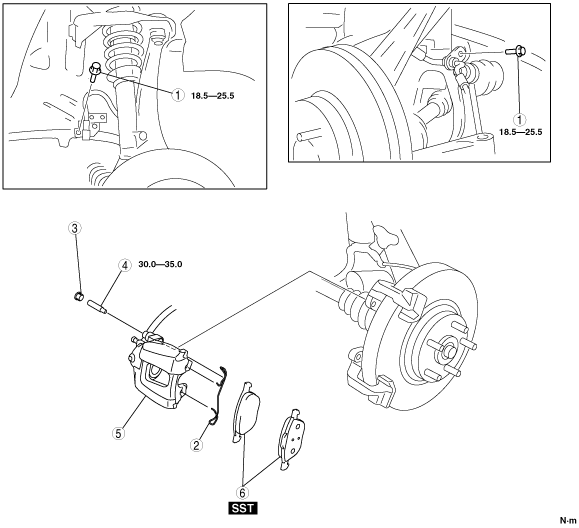 1 18.5—25.5

1 18.5—25.5

3

4 30.0—35.0

5

2

6

SST

N·m