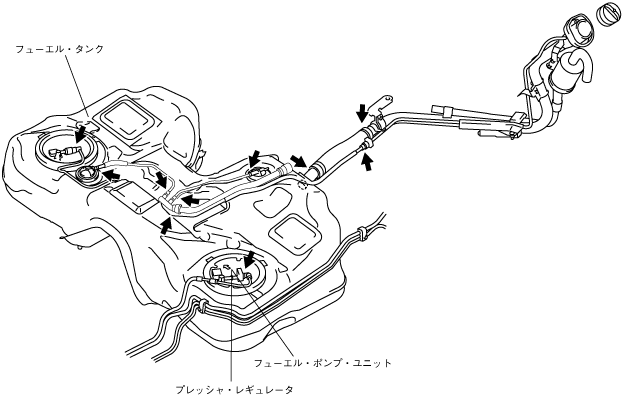 フューエル・タンク

フューエル・ポンプ・ユニット

プレッシャ・レギュレータ