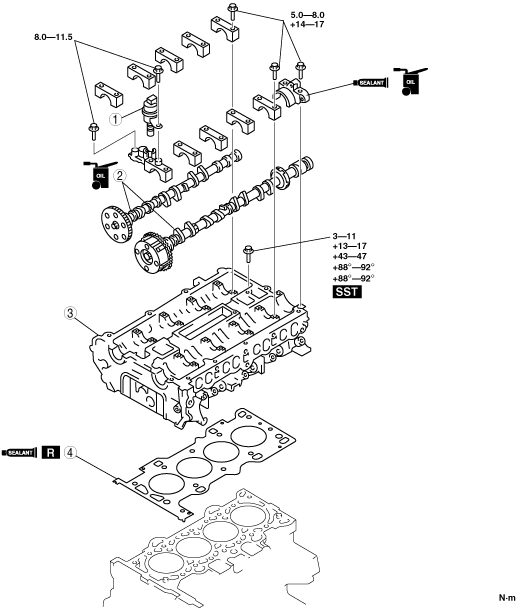 5.0—8.0
+14—17

8.0—11.5

SEALANT

OIL

1

OIL

2

3—11
+13—17
+43—47
+88°—92°
+88°—92°
SST

3

SEALANT R 4

N·m