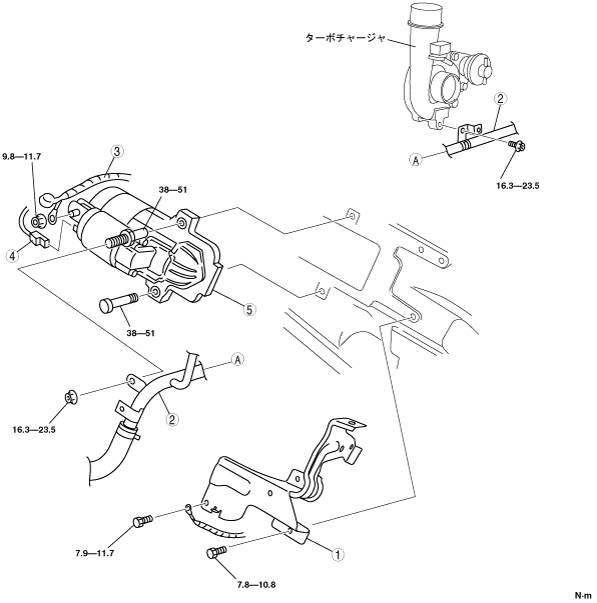 ターボチャージャ

2

A

16.3—23.5

9.8—11.7

3

38—51

4

5

38—51

A

16.3—23.5

2

7.9—11.7

1

7.8—10.8

N·m