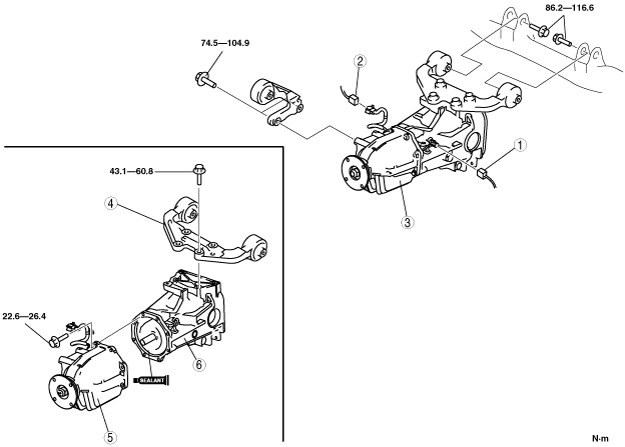 86.2—116.6

74.5—104.9

2

1

3

43.1—60.8

4

22.6—26.4

6

SEALANT

5

N·m