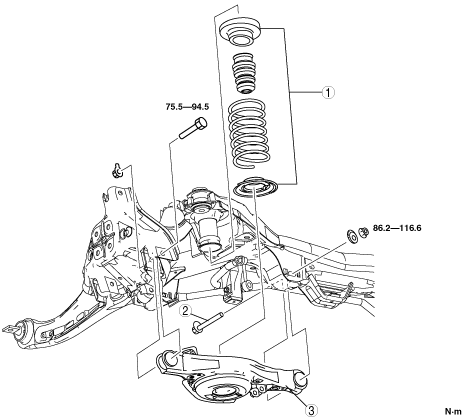 1

75.5—94.5

86.2—116.6

2

3

N·m