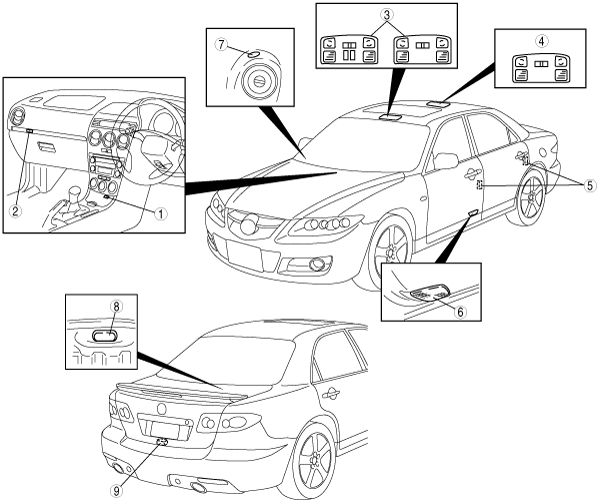 3
4
7
2
1
5
6
8
9