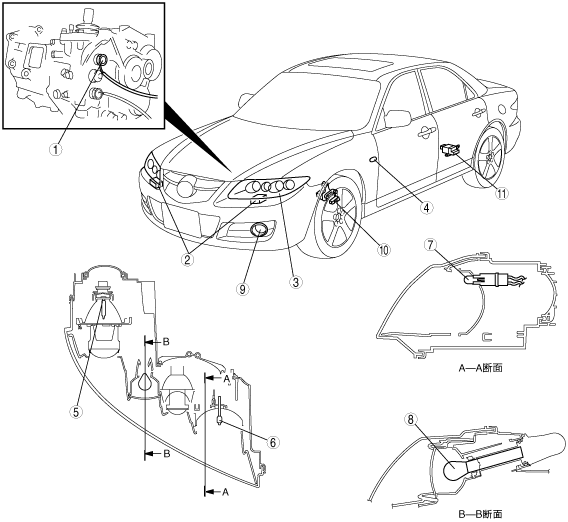 1
2
3
4
11
10
9
7
A—A断面
B
A
5
6
B
A
8
B—B断面