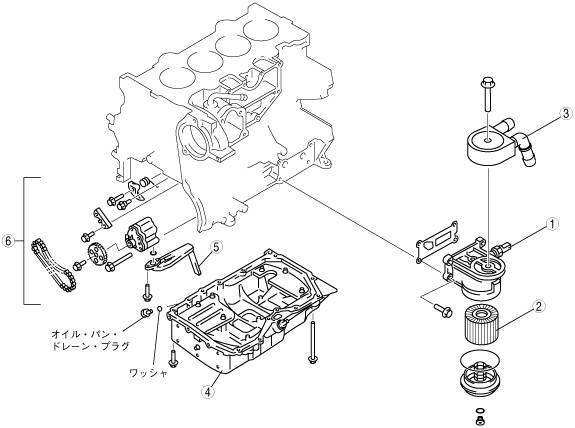 3

1

6

5

2

オイル・パン・ドレーン・プラグ

ワッシャ

4