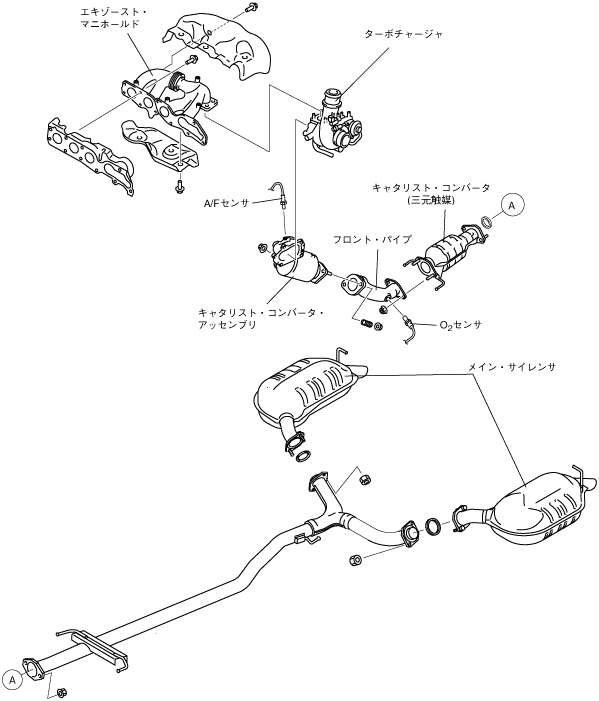 エキゾースト・マニホールド

ターボチャージャ

A/Fセンサ

キャタリスト・コンバータ
(三元触媒)

A

フロント・パイプ

キャタリスト・コンバータ・アッセンブリ

$O_2$センサ

メイン・サイレンサ

A