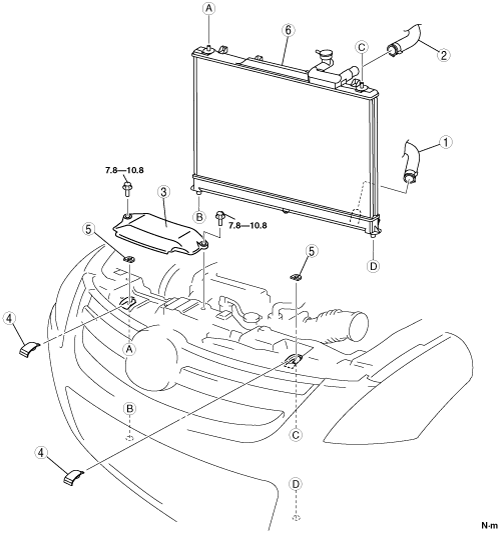 A
6
C
2
1
7.8—10.8
3
B
7.8—10.8
5
5
D
4
A
B
C
4
D
N·m