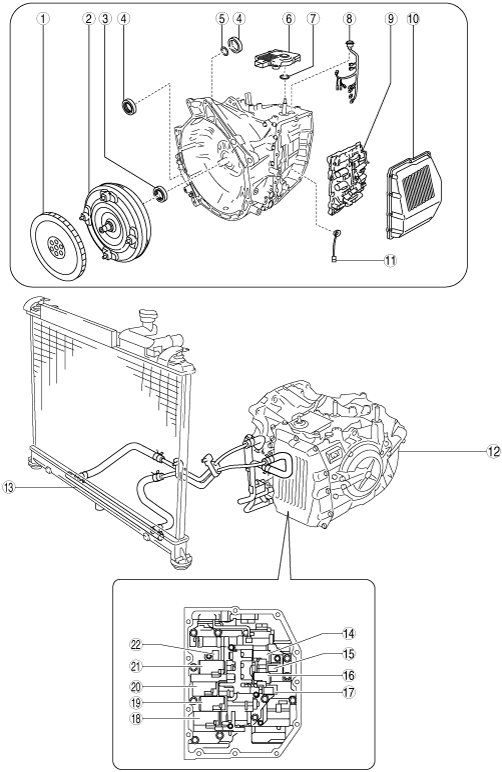 1
2
3
4
5
4
6
7
8
9
10
11
12
13
14
15
16
17
22
21
20
19
18