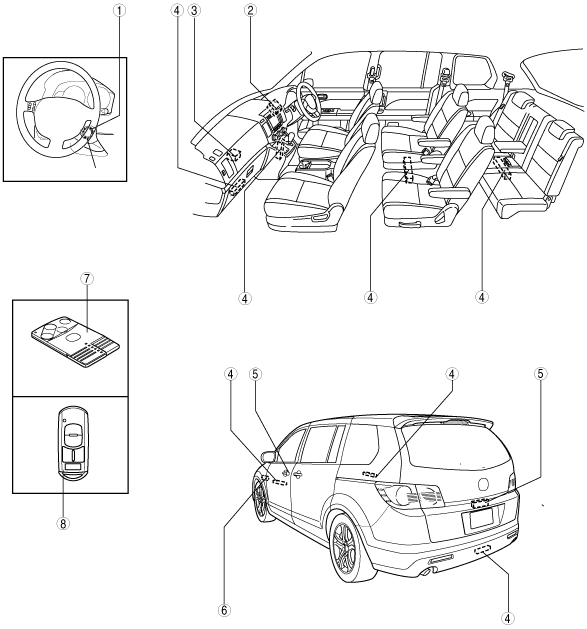 1
4 3 2
4 4 4
7
8
4 5 4 5
6 4