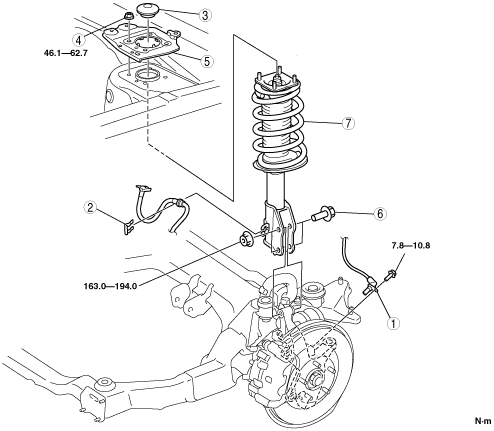 3
4
46.1—62.7
5
7
2
6
7.8—10.8
163.0—194.0
1
N·m