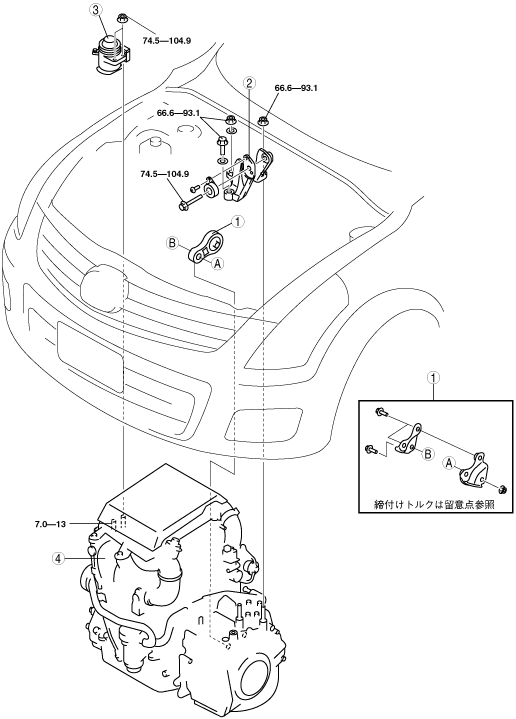 3
74.5—104.9
2
66.6—93.1
66.6—93.1
74.5—104.9
1
B
A
1
B
A
締付けトルクは留意点参照
7.0—13
4