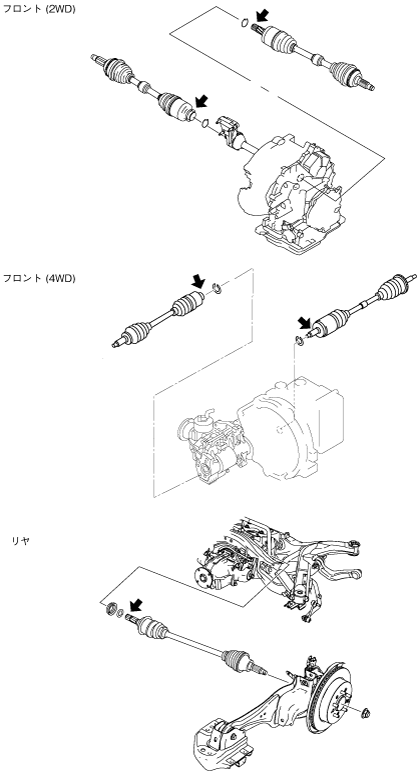 フロント (2WD)

フロント (4WD)

リヤ