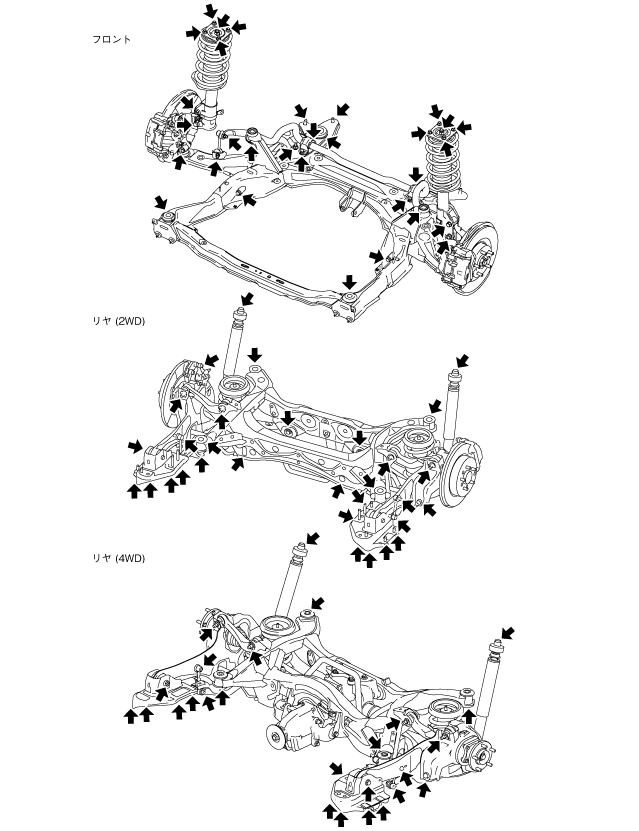 フロント

リヤ (2WD)

リヤ (4WD)