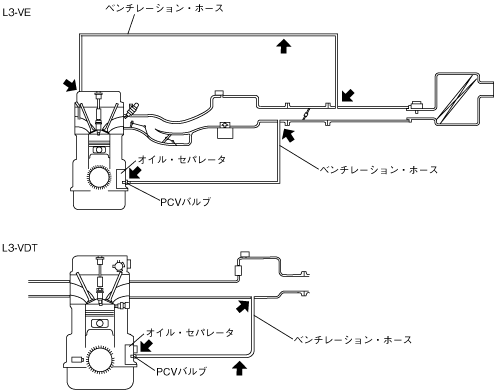 L3-VE

ベンチレーション・ホース

オイル・セパレータ

ベンチレーション・ホース

PCVバルブ

L3-VDT

オイル・セパレータ

ベンチレーション・ホース

PCVバルブ