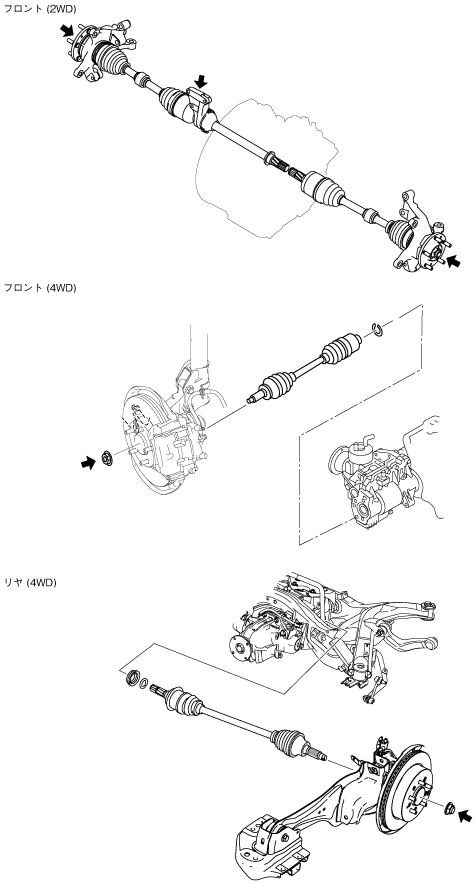 フロント (2WD)

フロント (4WD)

リヤ (4WD)