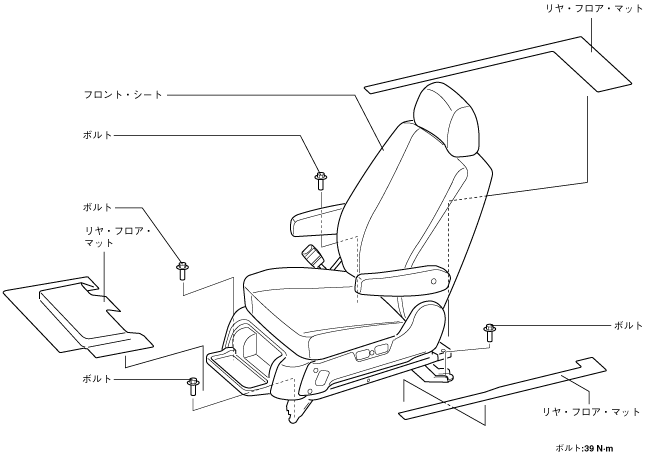 リヤ・フロア・マット

フロント・シート

ボルト

ボルト

リヤ・フロア・マット

ボルト

ボルト

リヤ・フロア・マット

ボルト:39 N·m