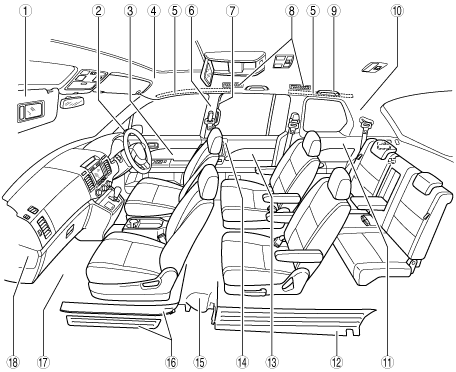 ①
②
③
④
⑤
⑥
⑦
⑧
⑤
⑨
⑩
⑱
⑰
⑯
⑮
⑭
⑬
⑫
⑪