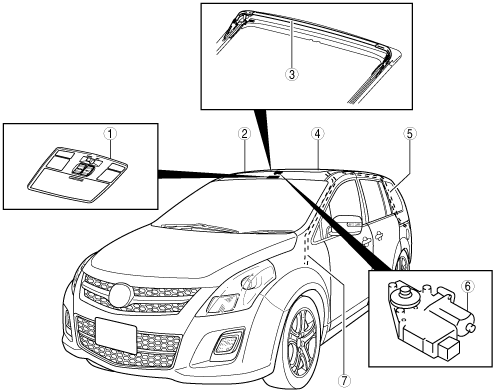 3
1
2
4
5
6
7