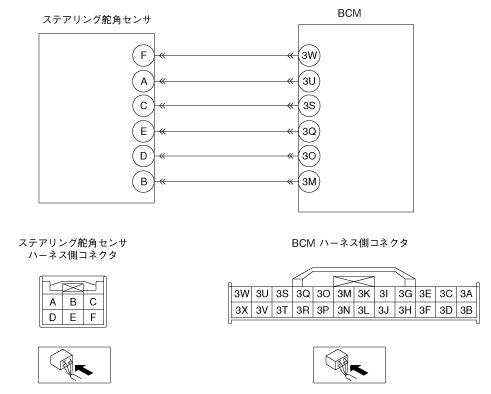 ステアリング舵角センサ

BCM

F
A
C
E
D
B

3W
3U
3S
3Q
3O
3M

ステアリング舵角センサ
ハーネス側コネクタ

| A | B | C |
|---|---|---|
| D | E | F |

BCM ハーネス側コネクタ

| 3W | 3U | 3S | 3Q | 3O | 3M | 3K | 3I | 3G | 3E | 3C | 3A |
|---|---|---|---|---|---|---|---|---|---|---|---|
| 3X | 3V | 3T | 3R | 3P | 3N | 3L | 3J | 3H | 3F | 3D | 3B |