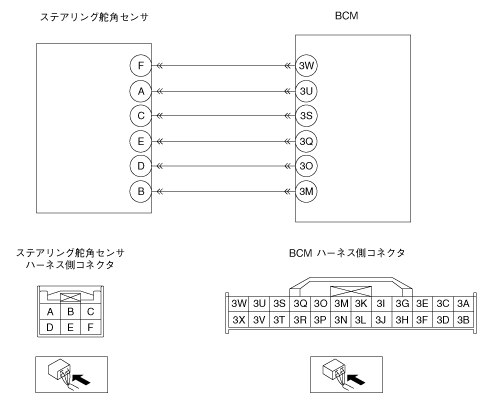 ステアリング舵角センサ

BCM

F
A
C
E
D
B

3W
3U
3S
3Q
3O
3M

ステアリング舵角センサ
ハーネス側コネクタ

| A | B | C |
|---|---|---|
| D | E | F |

BCM ハーネス側コネクタ

| 3W | 3U | 3S | 3Q | 3O | 3M | 3K | 3I | 3G | 3E | 3C | 3A |
|---|---|---|---|---|---|---|---|---|---|---|---|
| 3X | 3V | 3T | 3R | 3P | 3N | 3L | 3J | 3H | 3F | 3D | 3B |