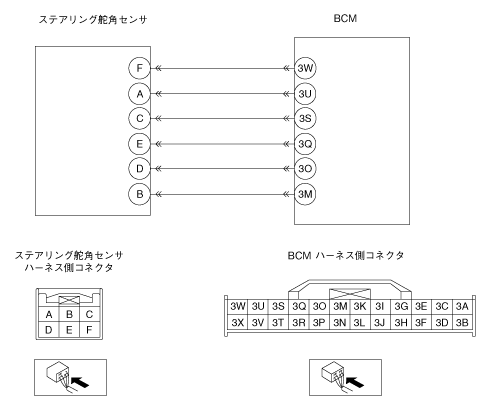 ステアリング舵角センサ

BCM

F
A
C
E
D
B

3W
3U
3S
3Q
3O
3M

ステアリング舵角センサ
ハーネス側コネクタ

| A | B | C |
|---|---|---|
| D | E | F |

BCM ハーネス側コネクタ

| 3W | 3U | 3S | 3Q | 3O | 3M | 3K | 3I | 3G | 3E | 3C | 3A |
|---|---|---|---|---|---|---|---|---|---|---|---|
| 3X | 3V | 3T | 3R | 3P | 3N | 3L | 3J | 3H | 3F | 3D | 3B |