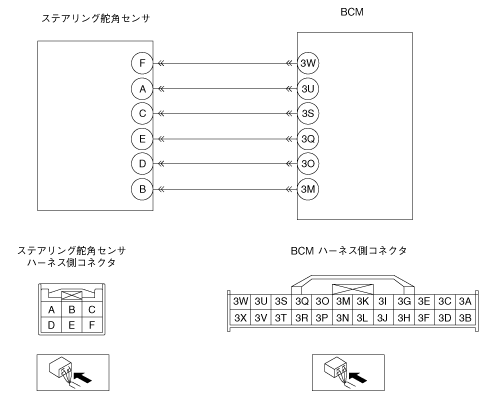 ステアリング舵角センサ

BCM

F
A
C
E
D
B

3W
3U
3S
3Q
3O
3M

ステアリング舵角センサ
ハーネス側コネクタ

| A | B | C |
|---|---|---|
| D | E | F |

BCM ハーネス側コネクタ

| 3W | 3U | 3S | 3Q | 3O | 3M | 3K | 3I | 3G | 3E | 3C | 3A |
|---|---|---|---|---|---|---|---|---|---|---|---|
| 3X | 3V | 3T | 3R | 3P | 3N | 3L | 3J | 3H | 3F | 3D | 3B |