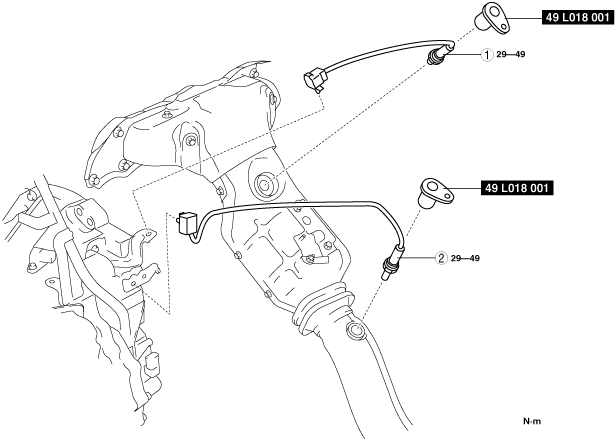 49 L018 001

1 29—49

49 L018 001

2 29—49

N·m