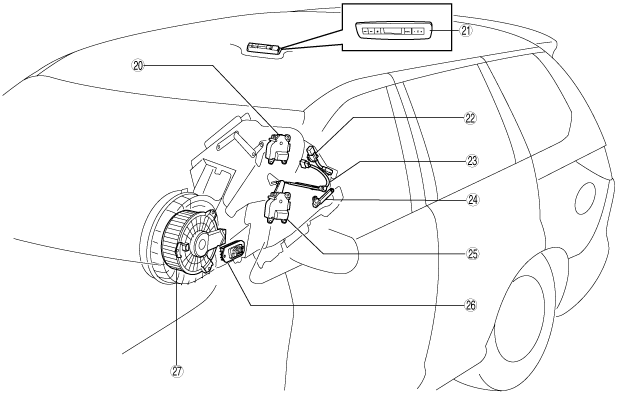 21
20
22
23
24
25
26
27