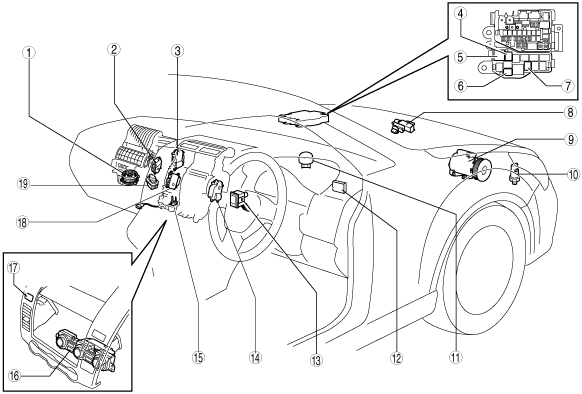 1
2
3
4
5
6
7
8
9
10
19
18
17
16
15
14
13
12
11