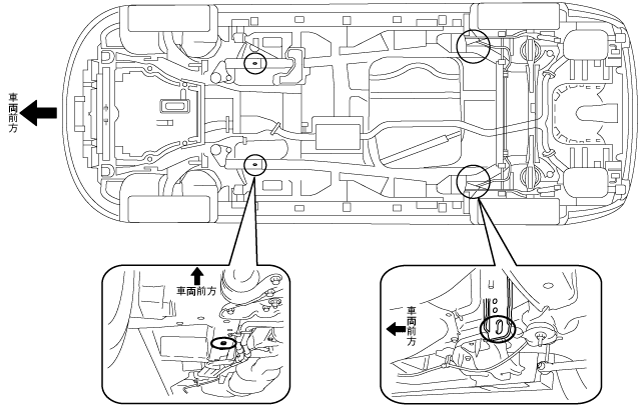 車両前方

車両前方

車両前方