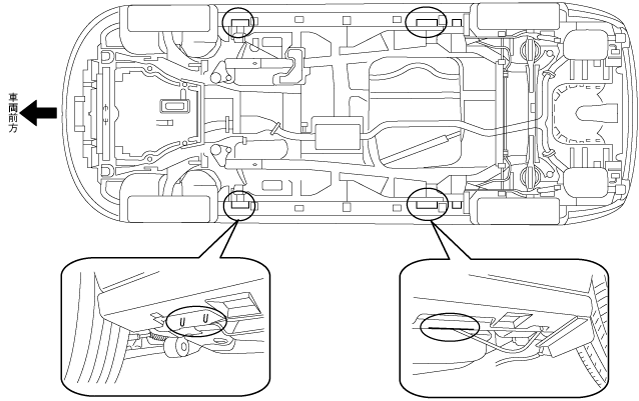 車両前方