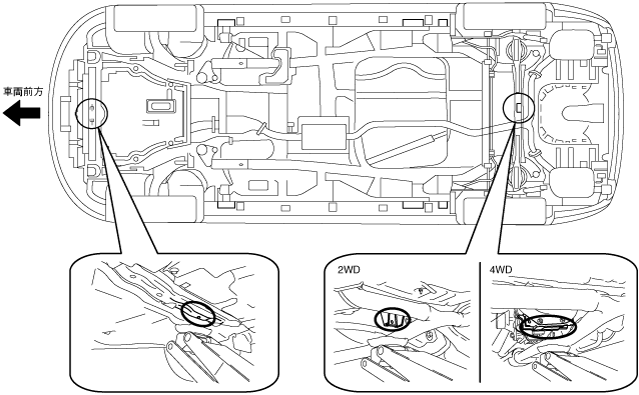 車両前方

2WD

4WD