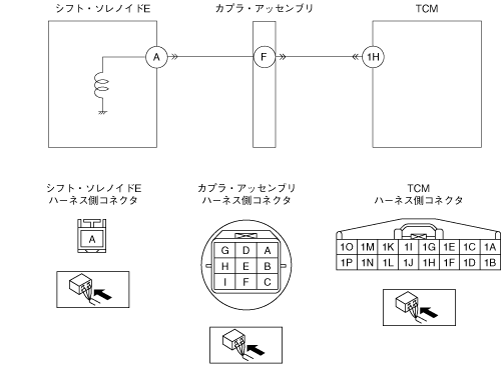 シフト・ソレノイドE

カプラ・アッセンブリ

TCM

A

F

1H

シフト・ソレノイドE
ハーネス側コネクタ

A

カプラ・アッセンブリ
ハーネス側コネクタ

| G | D | A |
|---|---|---|
| H | E | B |
| I | F | C |

TCM
ハーネス側コネクタ

| 1O | 1M | 1K | 1I | 1G | 1E | 1C | 1A |
|---|---|---|---|---|---|---|---|
| 1P | 1N | 1L | 1J | 1H | 1F | 1D | 1B |